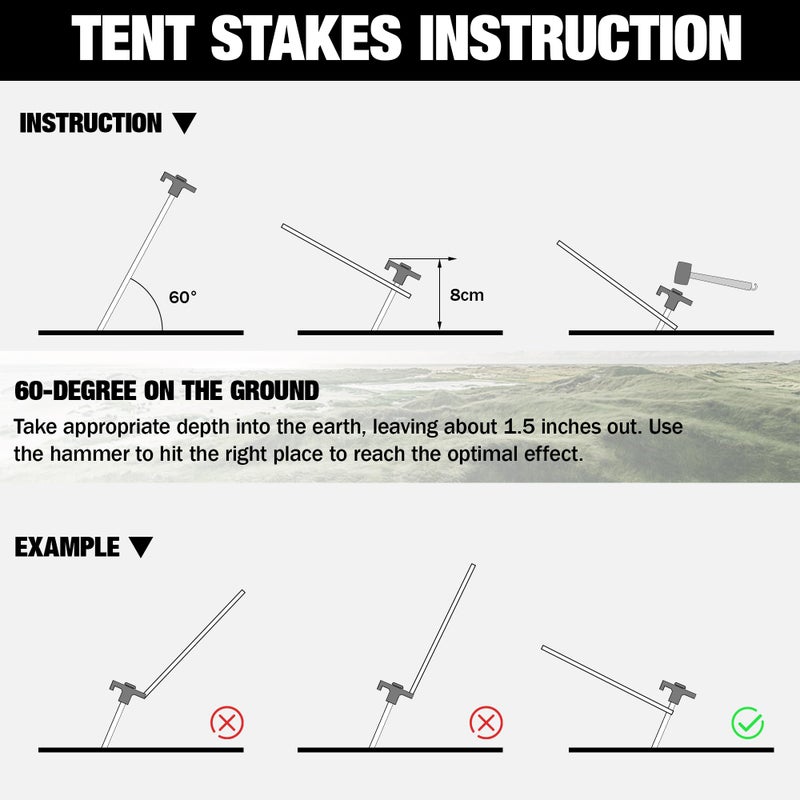 TENT STAKES INSTRUCTION

INSTRUCTION ▼

60°

8cm

60-DEGREE ON THE GROUND

Take appropriate depth into the earth, leaving about 1.5 inches out. Use the hammer to hit the right place to reach the optimal effect.

EXAMPLE ▼